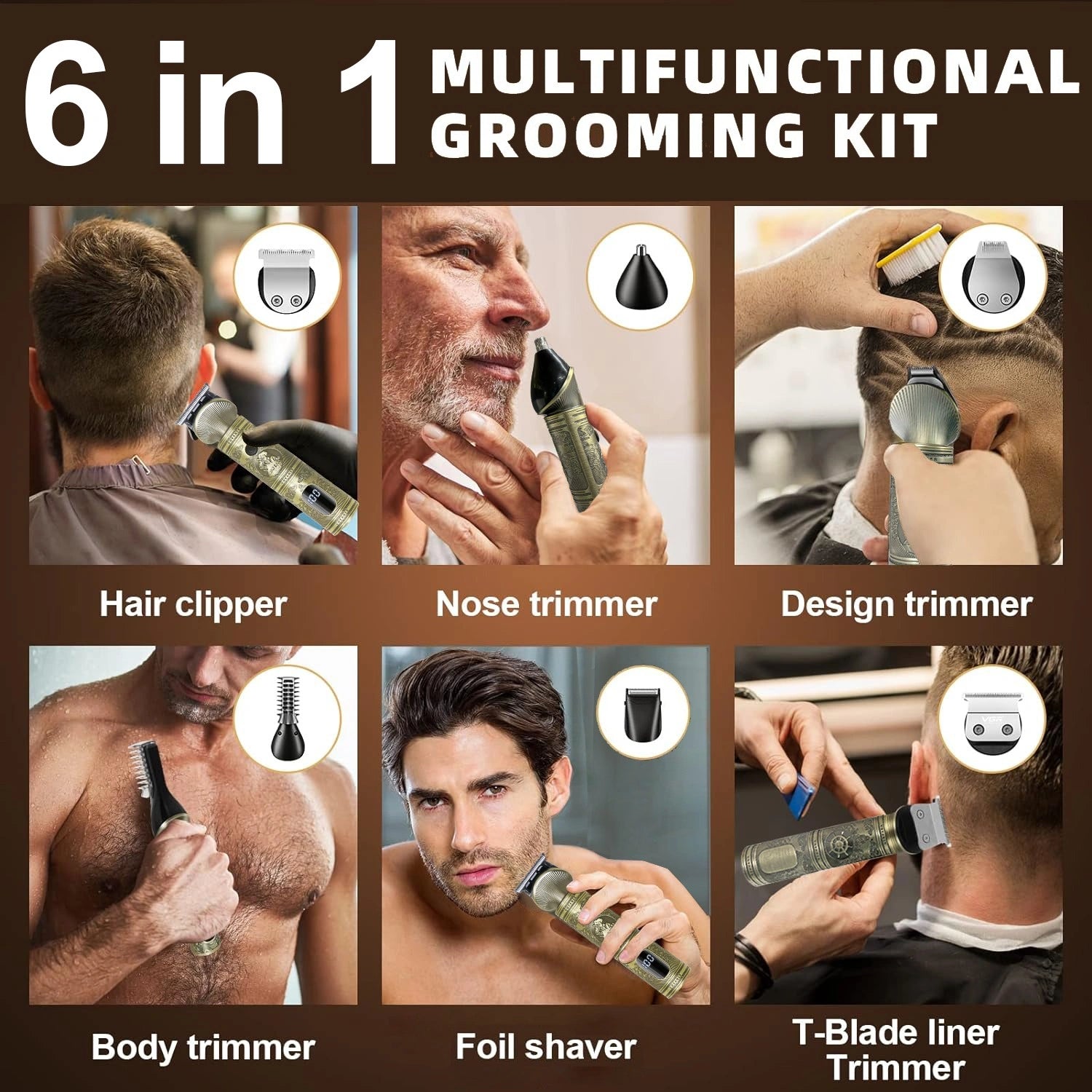 6 in 1 MULTIFUNCTIONAL GROOMING KIT

Hair clipper

Nose trimmer

Design trimmer

Body trimmer

Foil shaver

VGR

T-Blade liner Trimmer