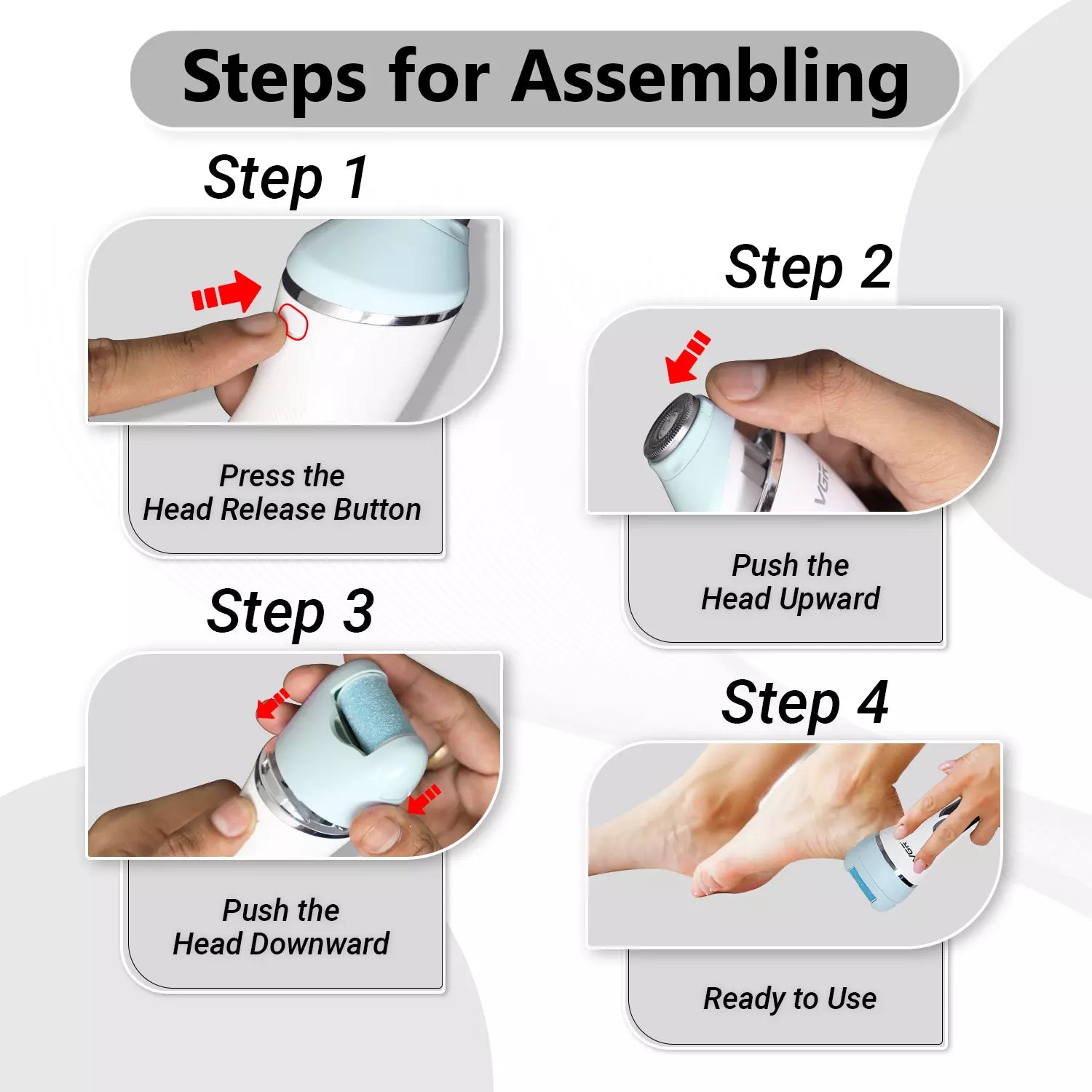 Steps for Assembling

Step 1

Press the Head Release Button

Step 2

VGR

Push the Head Upward

Step 3

Push the Head Downward

Step 4

VGR

Ready to Use