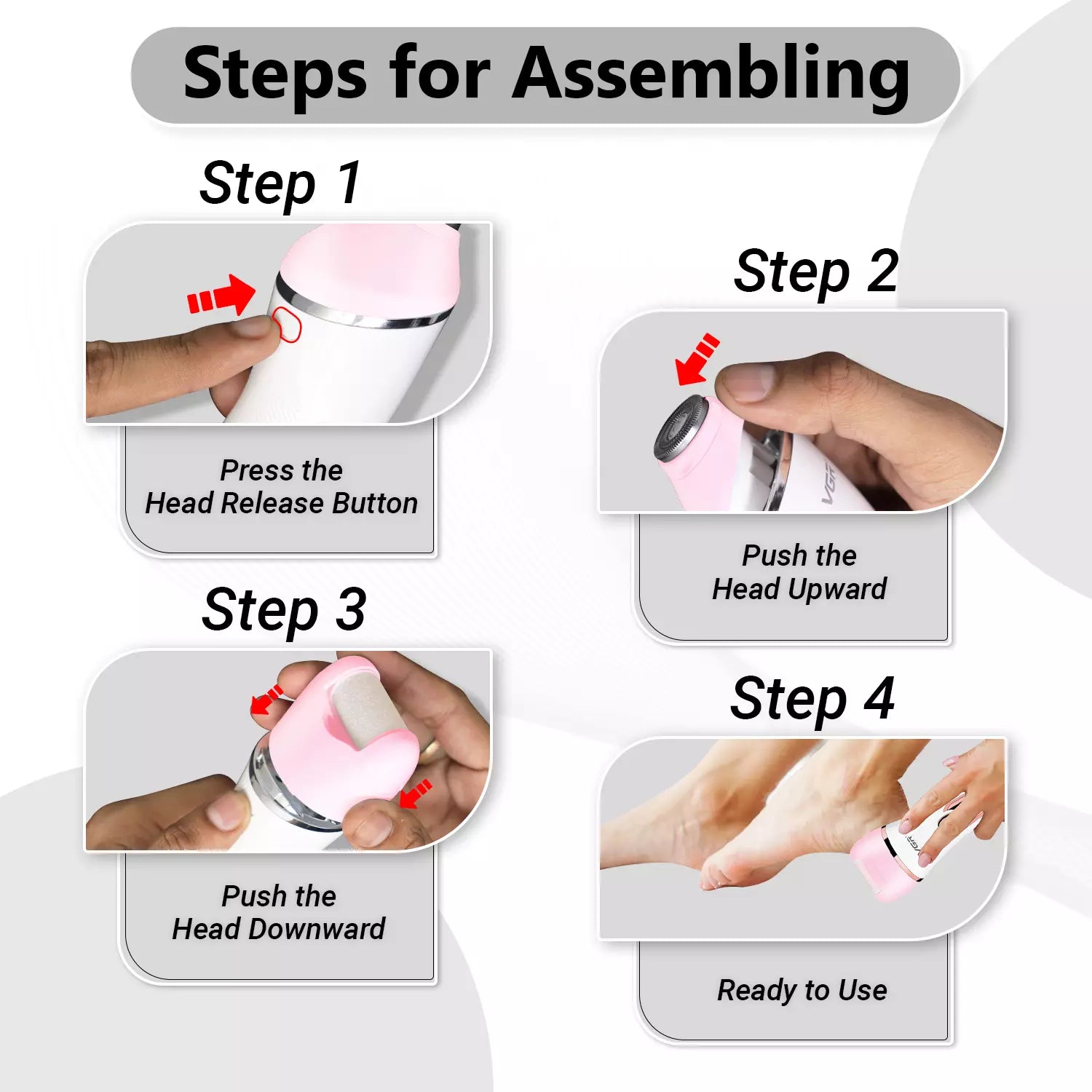 Steps for Assembling

Step 1

Press the
Head Release Button

Step 2

VGR

Push the
Head Upward

Step 3

Push the
Head Downward

Step 4

VGR

Ready to Use